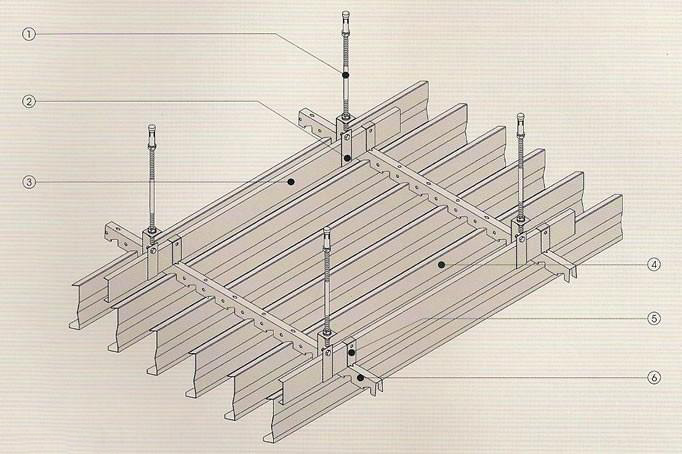 ①
②
③
④
⑤
⑥